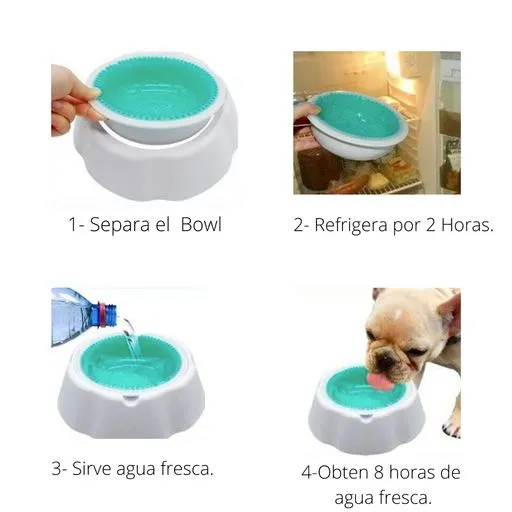 1- Separa el Bowl

2- Refrigera por 2 Horas.

3- Sirve agua fresca.

4-Obten 8 horas de agua fresca.